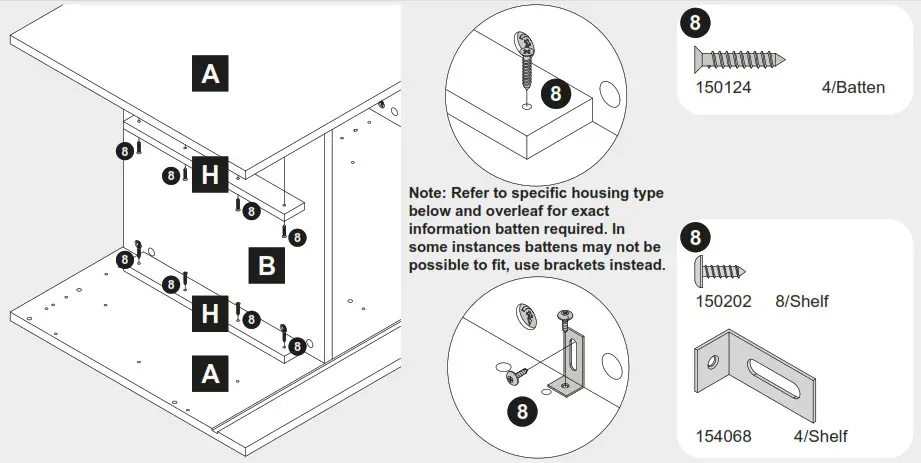 A

8

8

H

8

8

B

8

8

H

8

8

A

8

Note: Refer to specific housing type below and overleaf for exact information batten required. In some instances battens may not be possible to fit, use brackets instead.

8

8

150124 4/Batten

8

150202 8/Shelf

154068 4/Shelf