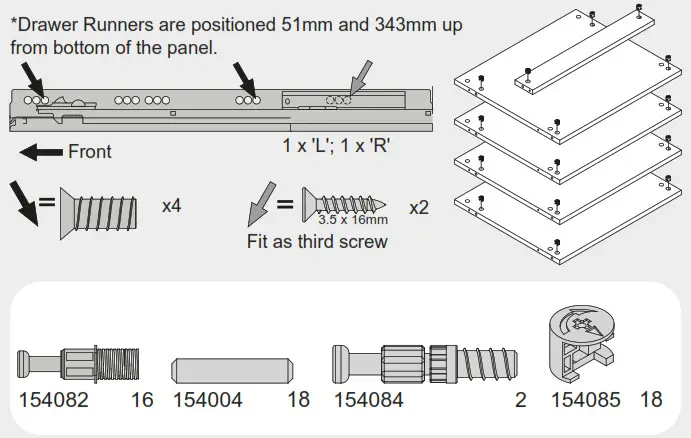 *Drawer Runners are positioned 51mm and 343mm up from bottom of the panel.

Front

1 x 'L'; 1 x 'R'

=

x4

=

3.5 x 16mm

x2

Fit as third screw

154082 16

154004 18

154084 2

154085 18