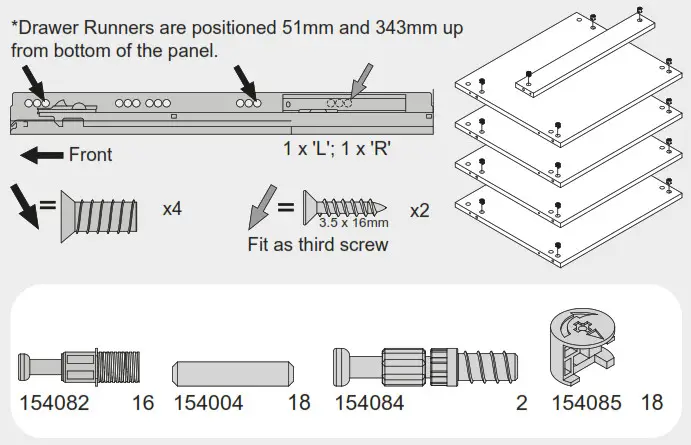 *Drawer Runners are positioned 51mm and 343mm up from bottom of the panel.

Front

1 x 'L'; 1 x 'R'

= x4

= 3.5 x 16mm x2

Fit as third screw

154082 16 154004 18 154084 2 154085 18