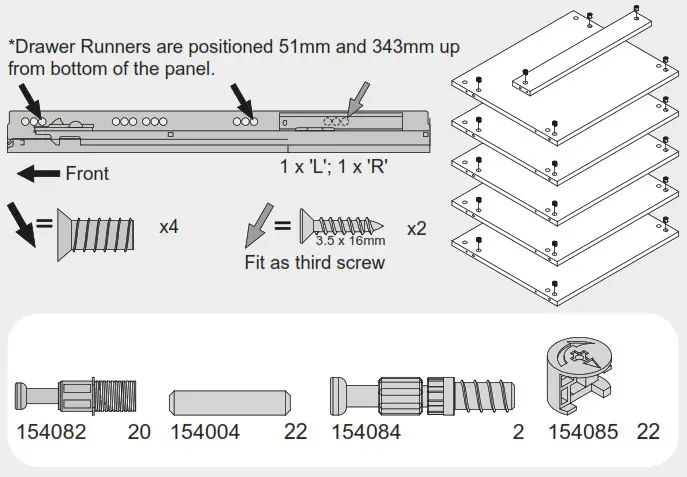 *Drawer Runners are positioned 51mm and 343mm up from bottom of the panel.

1 x 'L'; 1 x 'R'

Front

=

x4

=

3.5 x 16mm

x2

Fit as third screw

154082 20

154004 22

154084 2

154085 22