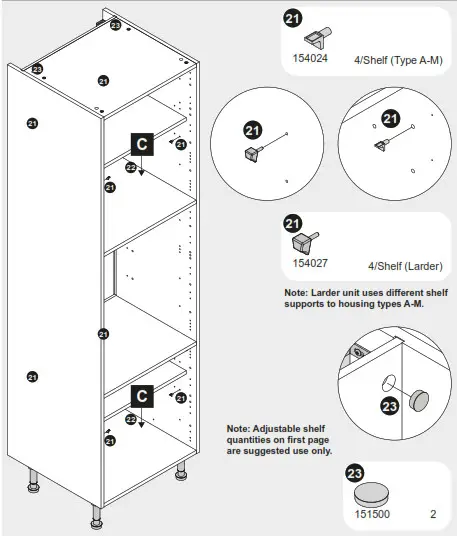 23
23
21
21
C
21
22
21
21
21
C
21
22
21

21
154024
4/Shelf (Type A-M)

21

21

21
154027
4/Shelf (Larder)

Note: Larder unit uses different shelf supports to housing types A-M.

23

Note: Adjustable shelf quantities on first page are suggested use only.

23
151500
2