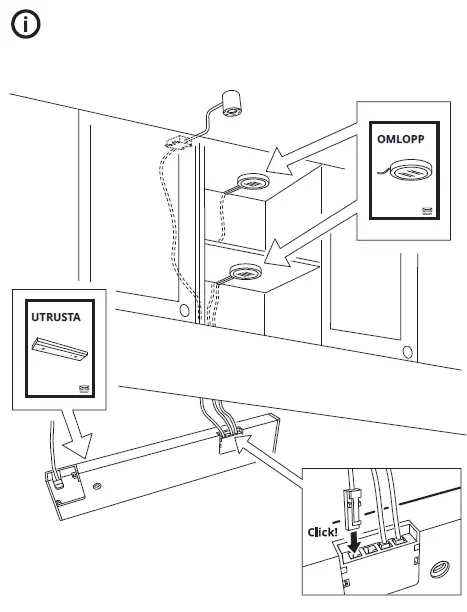 OMLOPP

UTRUSTA

Click!