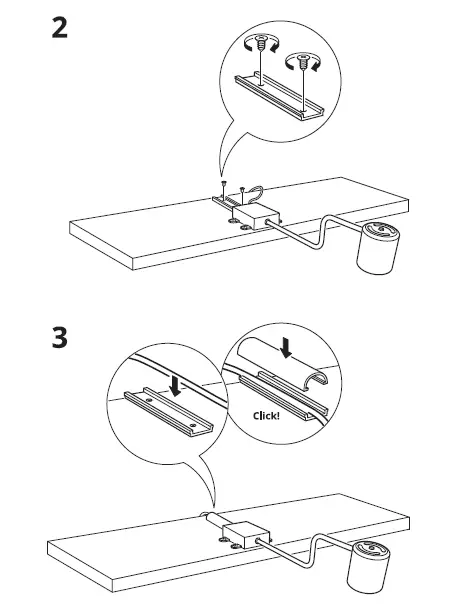 2

3

Click!