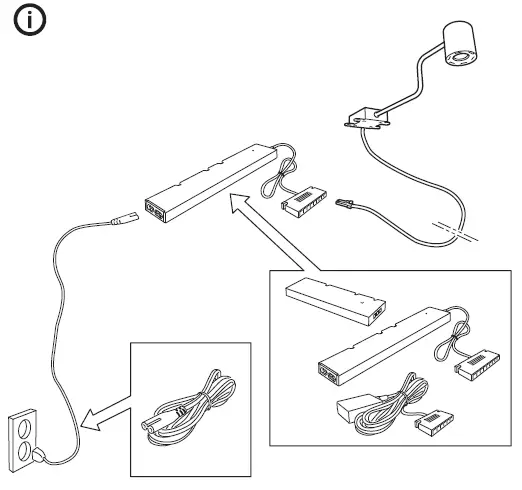 i