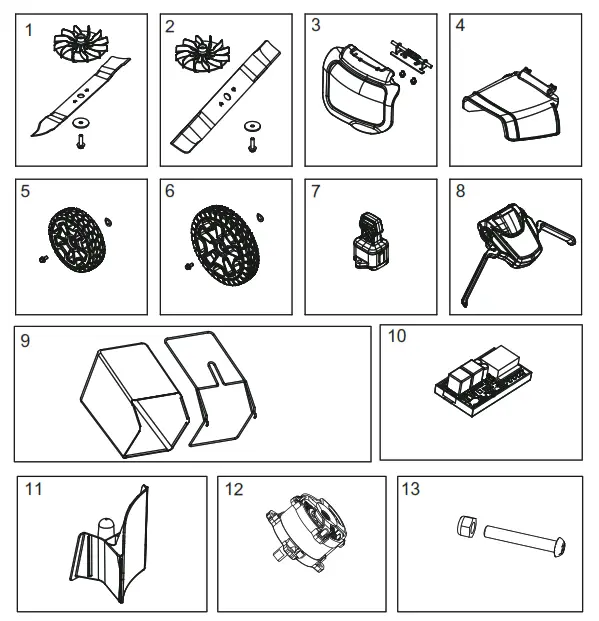 1

2

3

4

5

6

7

8

9

10

11

12

13