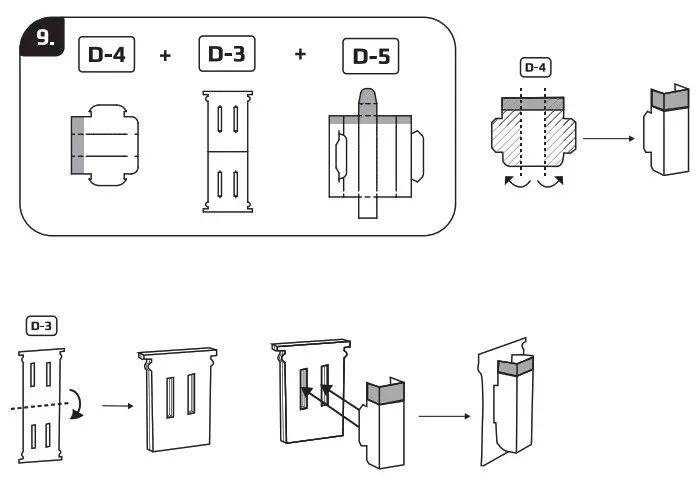 9.

D-4 + D-3 + D-5

D-4

D-3