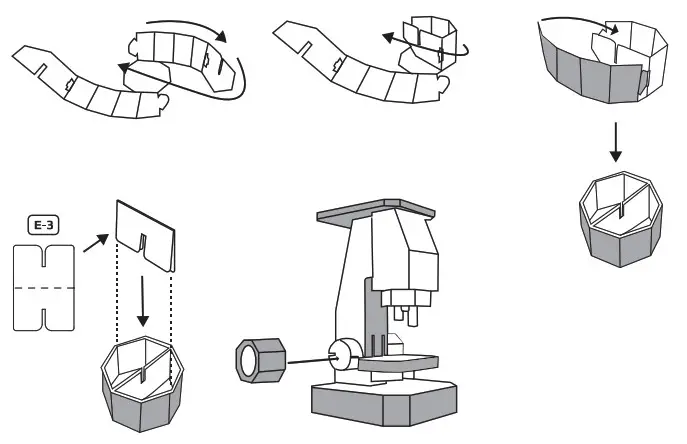 E-3