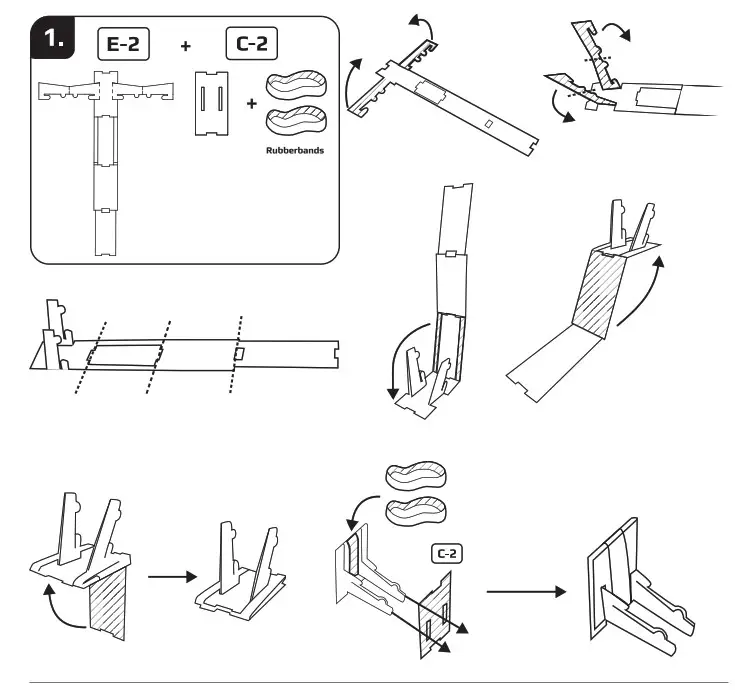 1.

E-2 + C-2

+

Rubberbands

C-2