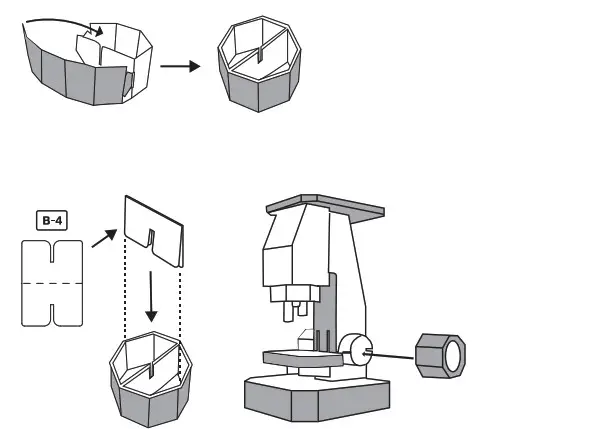 B-4