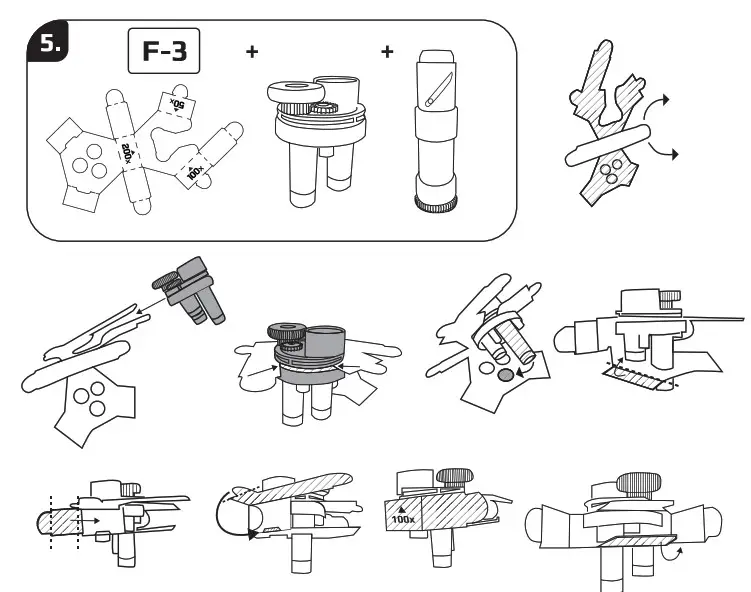 5.

F-3

+

+

50x

200x

100x

100x