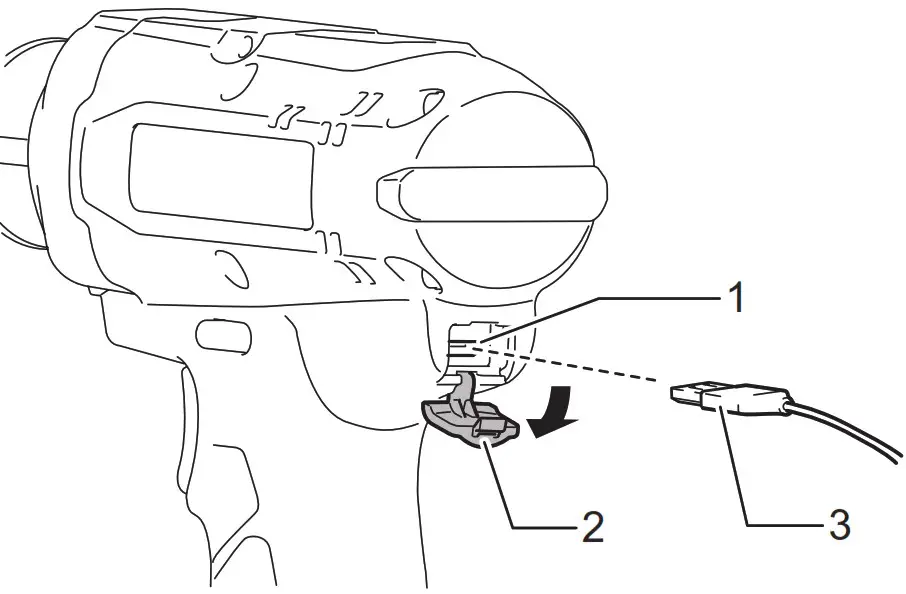 1
2
3