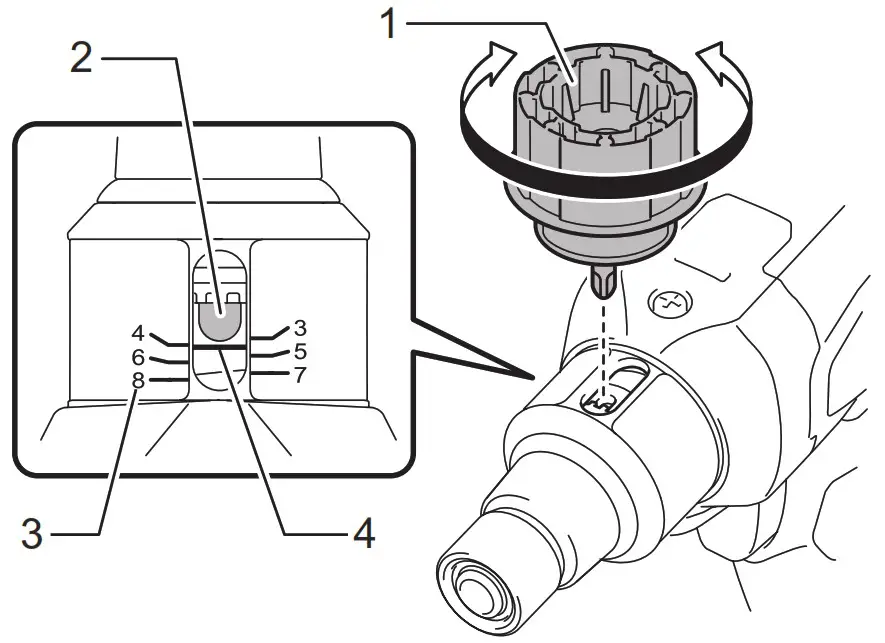 1
2
4
3
6
5
8
7
3
4