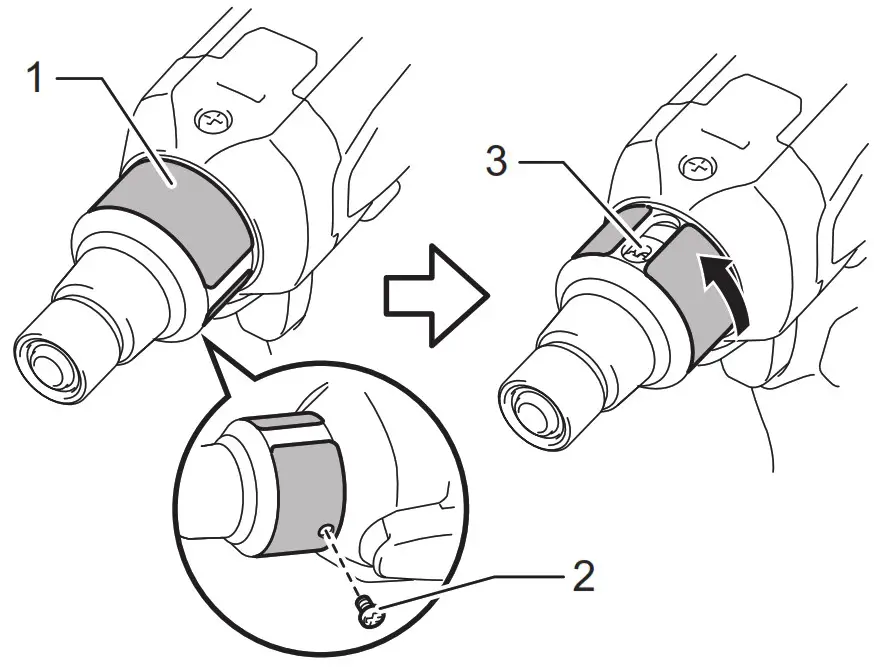 1
3
2