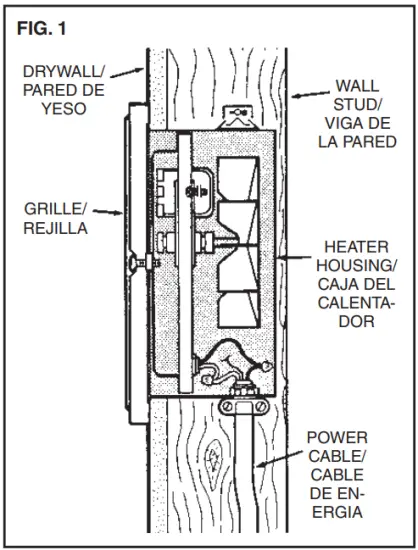 FIG. 1

DRYWALL/ PARED DE YESO

WALL STUD/ VIGA DE LA PARED

GRILLE/ REJILLA

HEATER HOUSING/ CAJA DEL CALENTADOR

POWER CABLE/ CABLE DE ENERGIA