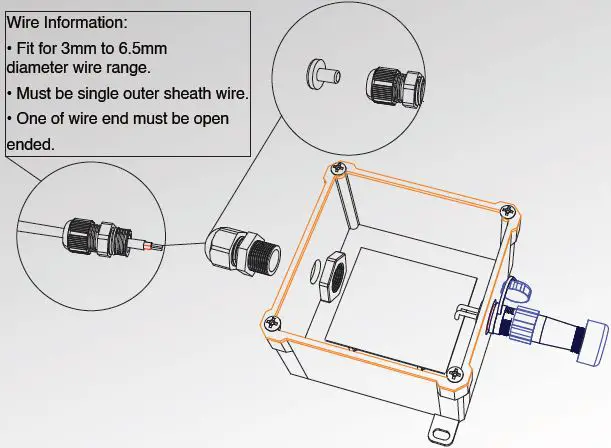 Wire Information:

• Fit for 3mm to 6.5mm diameter wire range.

• Must be single outer sheath wire.

• One of wire end must be open ended.