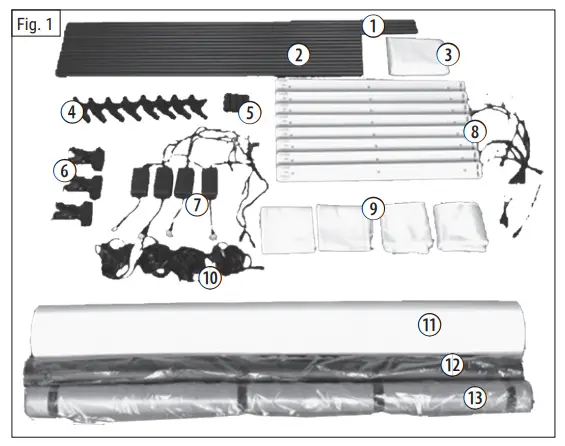 Fig. 1
1
2
3
4
5
6
7
8
9
10
11
12
13