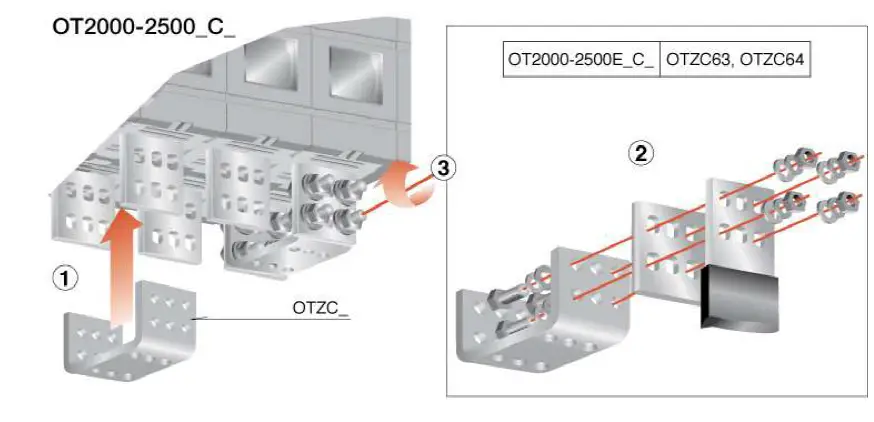 OT2000-2500_C_

3

1

OTZC_

| OT2000-2500E_C_ | OTZC63, OTZC64 |
|---|---|

2