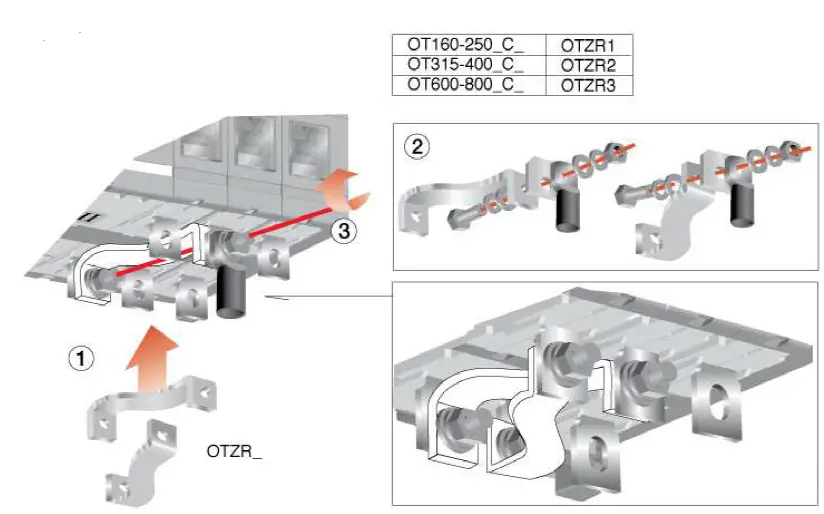 | OT160-250_C_ | OTZR1 |
|---|---|
| OT315-400_C_ | OTZR2 |
| OT600-800_C_ | OTZR3 |

2

3

1

OTZR_