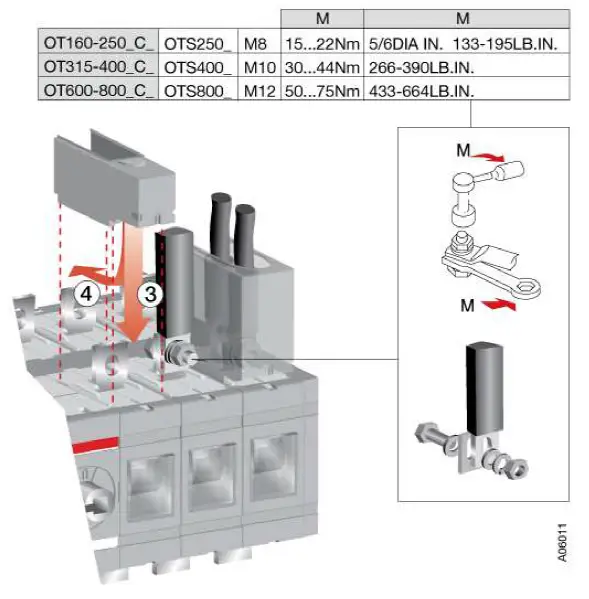 |  |  |  | M | M |
|---|---|---|---|---|
| OT160-250_C_ | OTS250_ | M8 | 15...22Nm | 5/6DIA IN. 133-195LB.IN. |
| OT315-400_C_ | OTS400_ | M10 | 30...44Nm | 266-390LB.IN. |
| OT600-800_C_ | OTS800_ | M12 | 50...75Nm | 433-664LB.IN. |

M

M

4

3

A06011