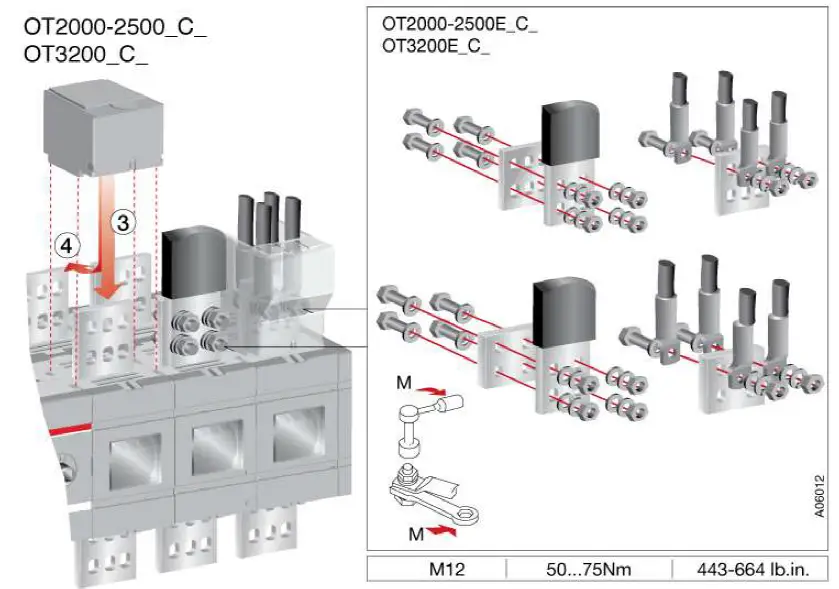 OT2000-2500_C_
OT3200_C_

3

4

OT2000-2500E_C_
OT3200E_C_

M

M

A06012

| M12 | 50...75Nm | 443-664 lb.in. |
|---|---|---|