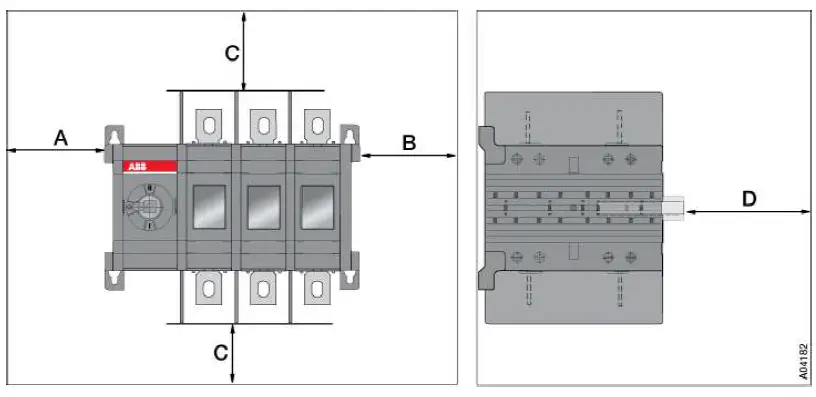 C
A
ABB
B
C
D
A04182