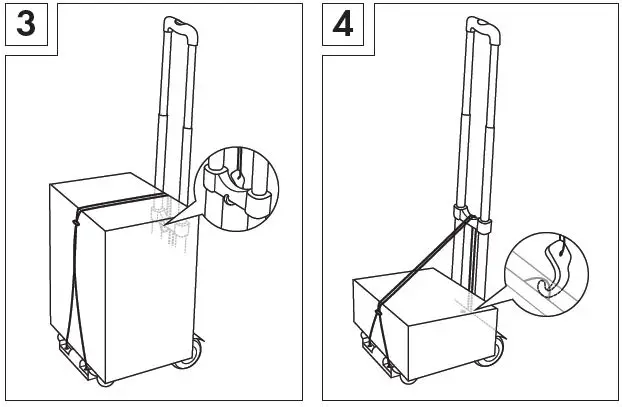 3

4