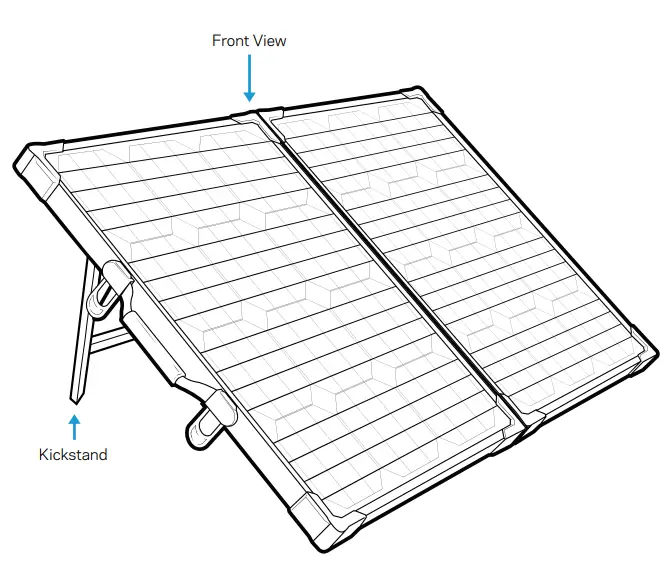 Front View

Kickstand