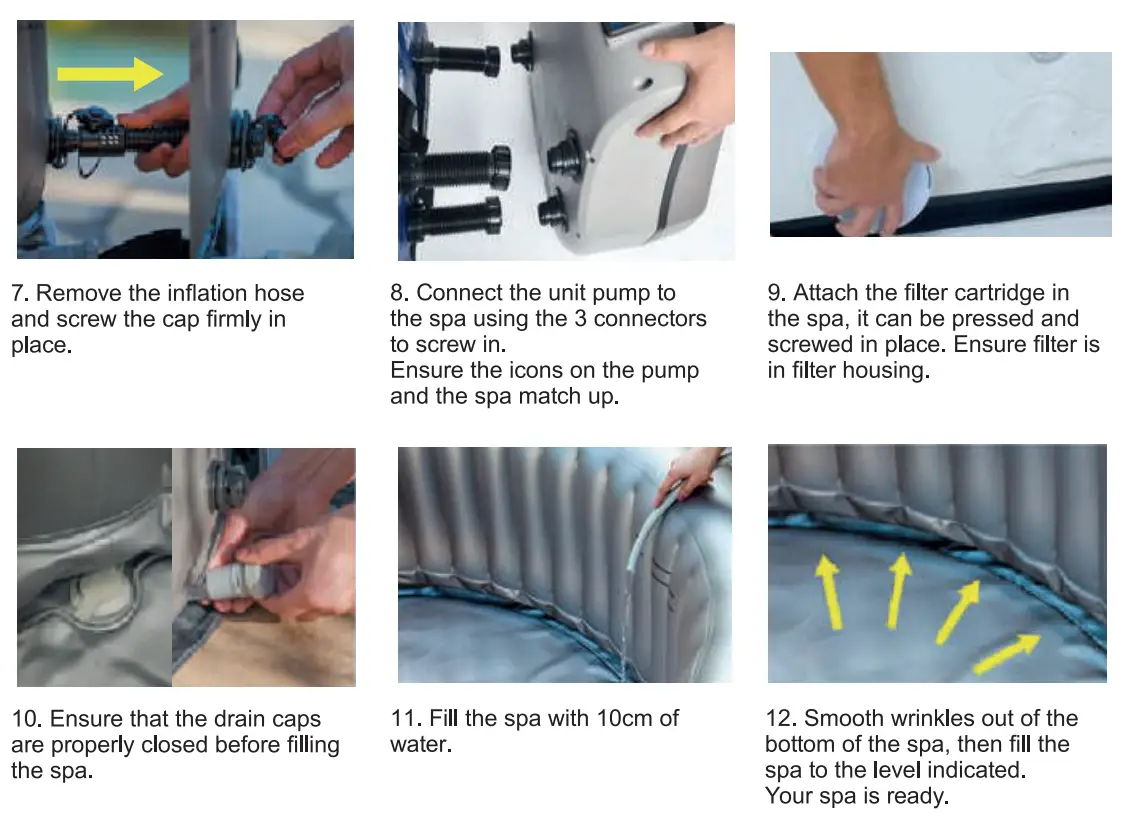 7. Remove the inflation hose and screw the cap firmly in place.

8. Connect the unit pump to the spa using the 3 connectors to screw in.
Ensure the icons on the pump and the spa match up.

9. Attach the filter cartridge in the spa, it can be pressed and screwed in place. Ensure filter is in filter housing.

10. Ensure that the drain caps are properly closed before filling the spa.

11. Fill the spa with 10cm of water.

12. Smooth wrinkles out of the bottom of the spa, then fill the spa to the level indicated.
Your spa is ready.