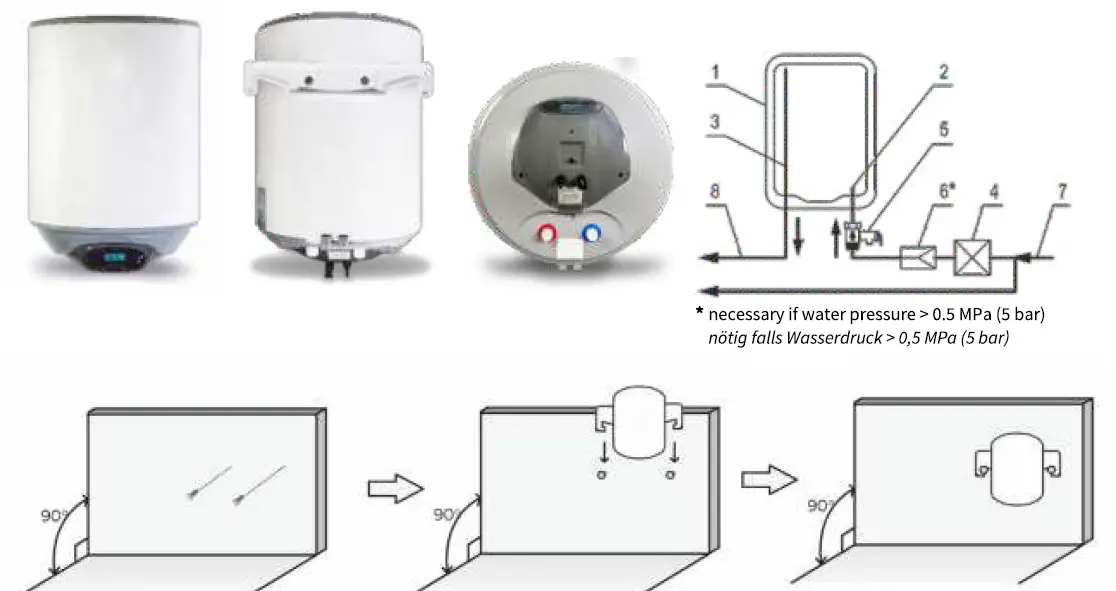 1
2
3
5
8
6*
4
7

* necessary if water pressure > 0.5 MPa (5 bar)
nötig falls Wasserdruck > 0,5 MPa (5 bar)

90°
90°
90°