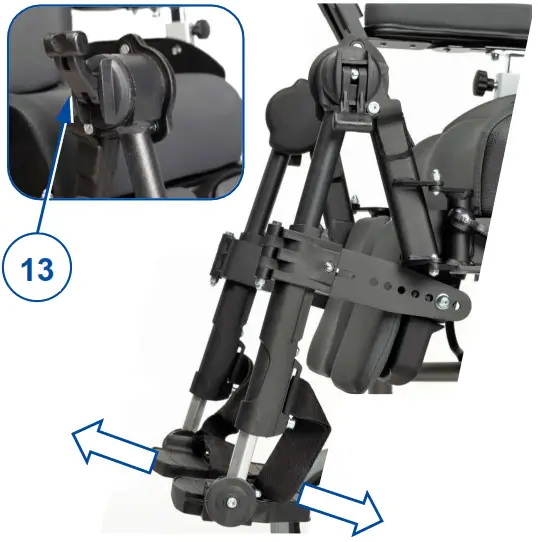 13