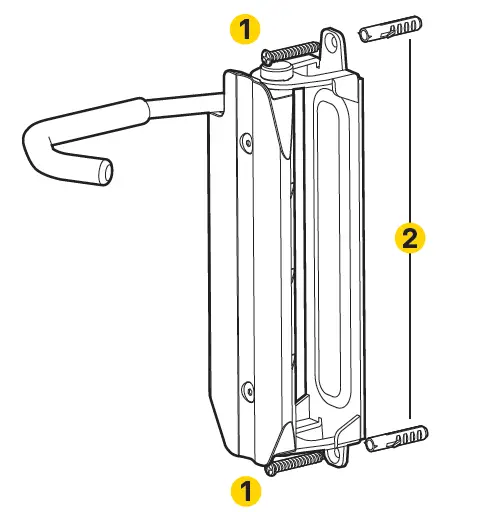 1
2
1