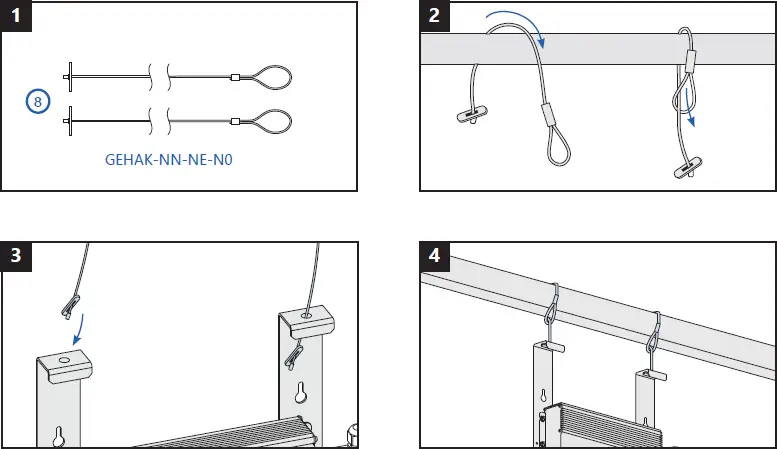 1

8

GEHAK-NN-NE-N0

2

3

4