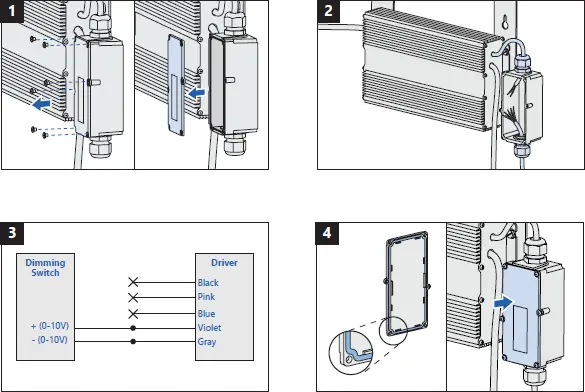 1

2

3

Dimming Switch

+ (0-10V)

- (0-10V)

Driver

Black

Pink

Blue

Violet

Gray

4