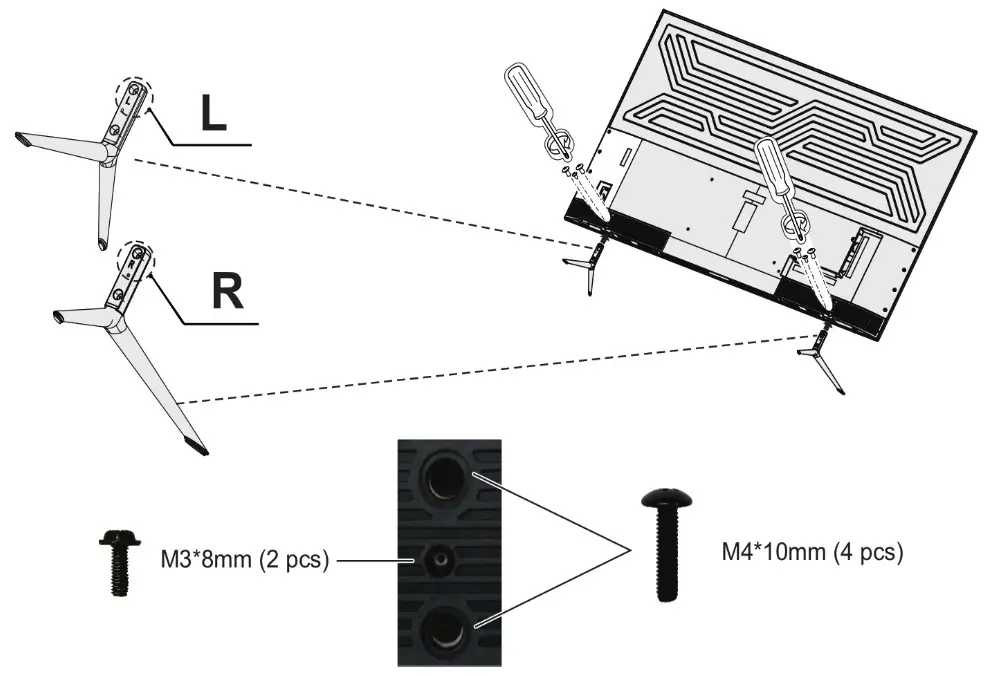 L

R

M3*8mm (2 pcs)

M4*10mm (4 pcs)