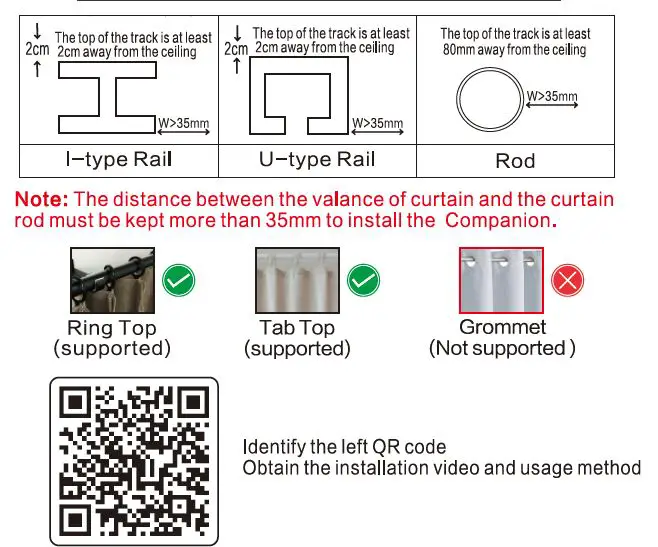 | 2cm The top of the track is at least 2cm away from the ceiling W>35mm | 2cm The top of the track is at least 2cm away from the ceiling W>35mm | The top of the track is at least 80mm away from the ceiling W>35mm |
|---|---|---|
| I-type Rail | U-type Rail | Rod |

Note: The distance between the valance of curtain and the curtain rod must be kept more than 35mm to install the Companion.

Ring Top (supported)

Tab Top (supported)

Grommet (Not supported )

Identify the left QR code
Obtain the installation video and usage method