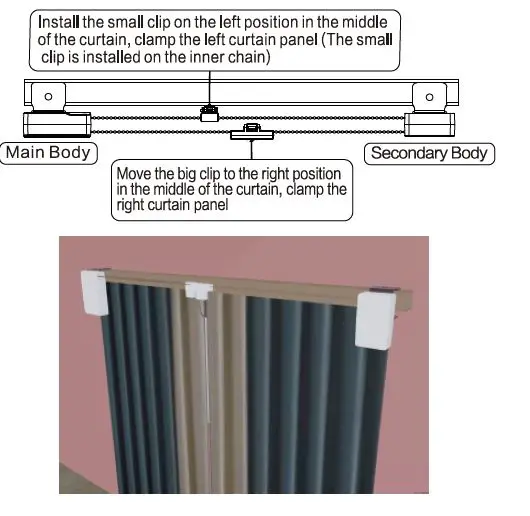 Install the small clip on the left position in the middle of the curtain, clamp the left curtain panel (The small clip is installed on the inner chain)

Main Body

Secondary Body

Move the big clip to the right position in the middle of the curtain, clamp the right curtain panel