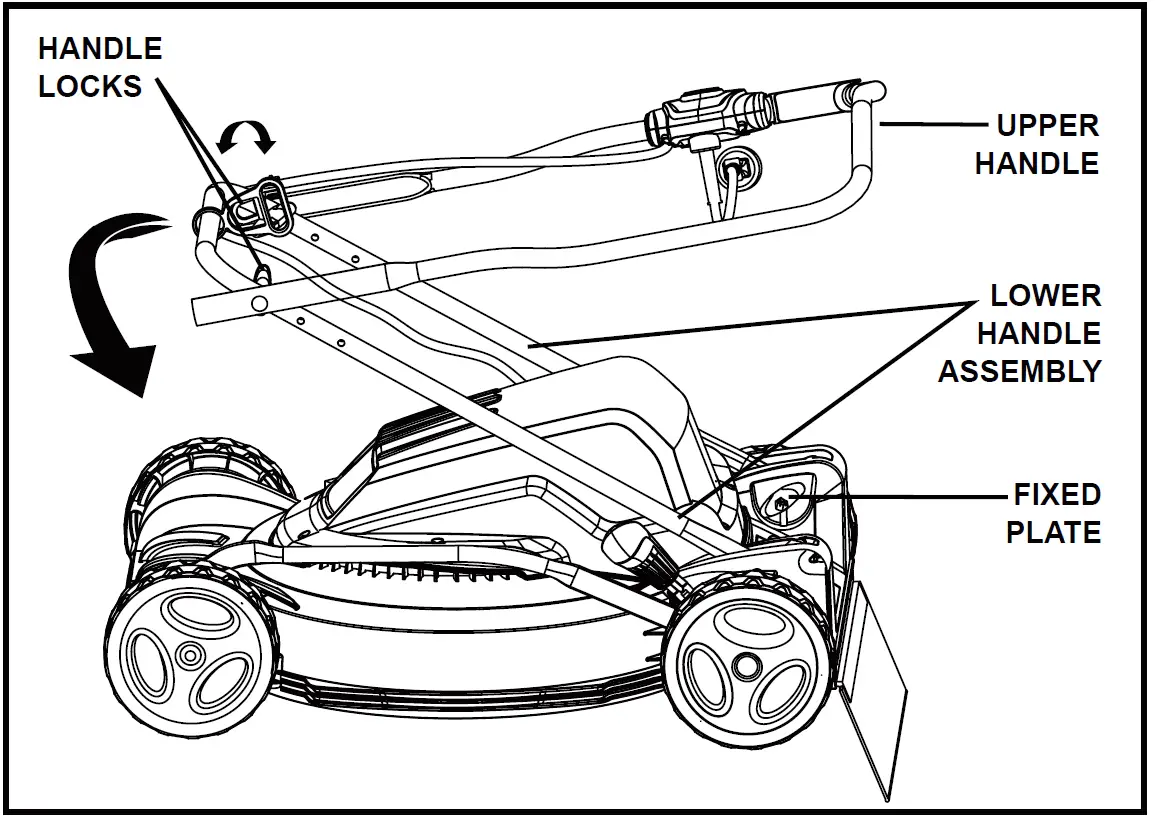 HANDLE LOCKS

UPPER HANDLE

LOWER HANDLE ASSEMBLY

FIXED PLATE