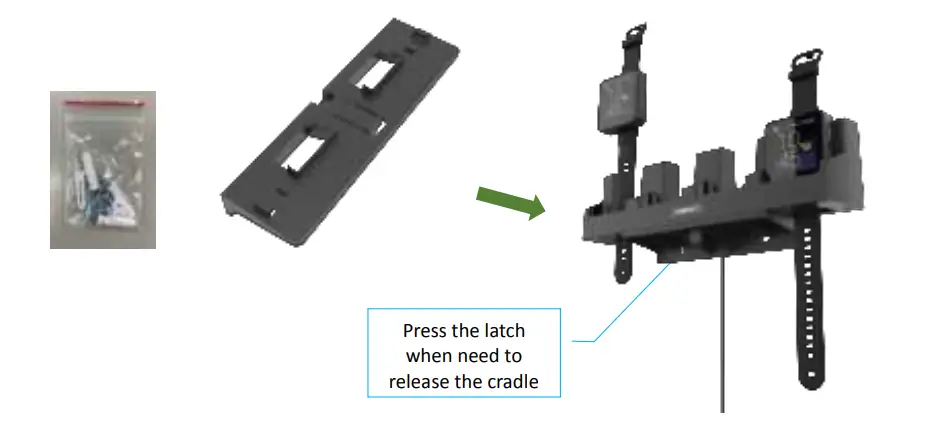 Press the latch when need to release the cradle