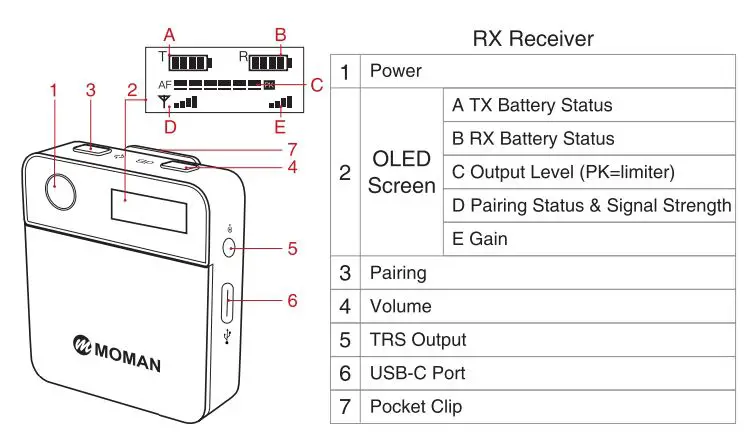 A B
T R
AF PK C
D E
1 3 2
7
4
5
6
MOMAN

RX Receiver

| 1 | Power | |
|---|---|---|
| 2 | OLED Screen | A TX Battery Status |
| | | B RX Battery Status |
| | | C Output Level (PK=limiter) |
| | | D Pairing Status & Signal Strength |
| | | E Gain |
| 3 | Pairing | |
| 4 | Volume | |
| 5 | TRS Output | |
| 6 | USB-C Port | |
| 7 | Pocket Clip | |