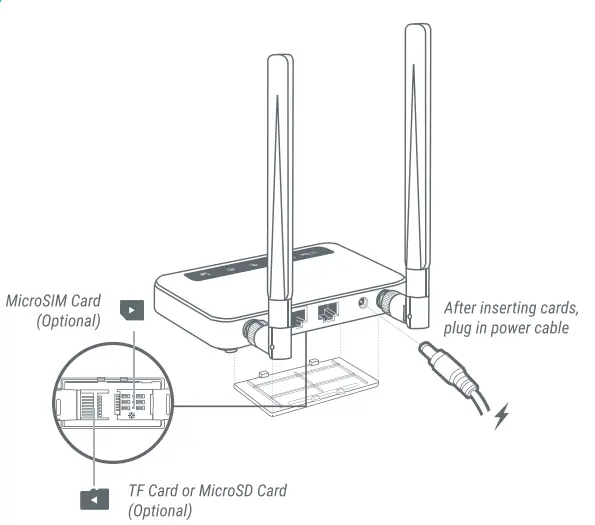 MicroSIM Card
(Optional)

After inserting cards,
plug in power cable

TF Card or MicroSD Card
(Optional)