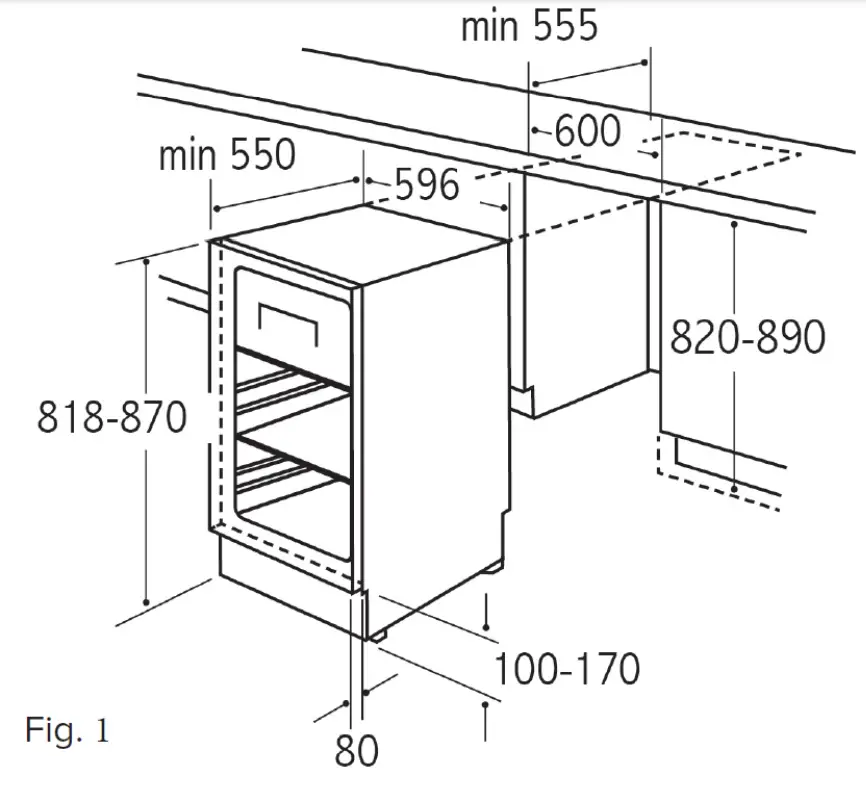 min 555

600

min 550

596

820-890

818-870

100-170

80

Fig. 1