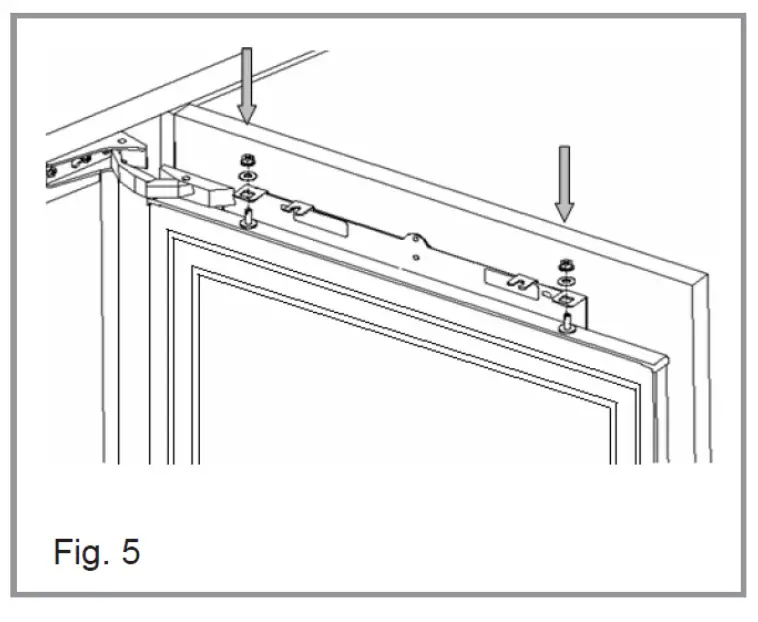 Fig. 5