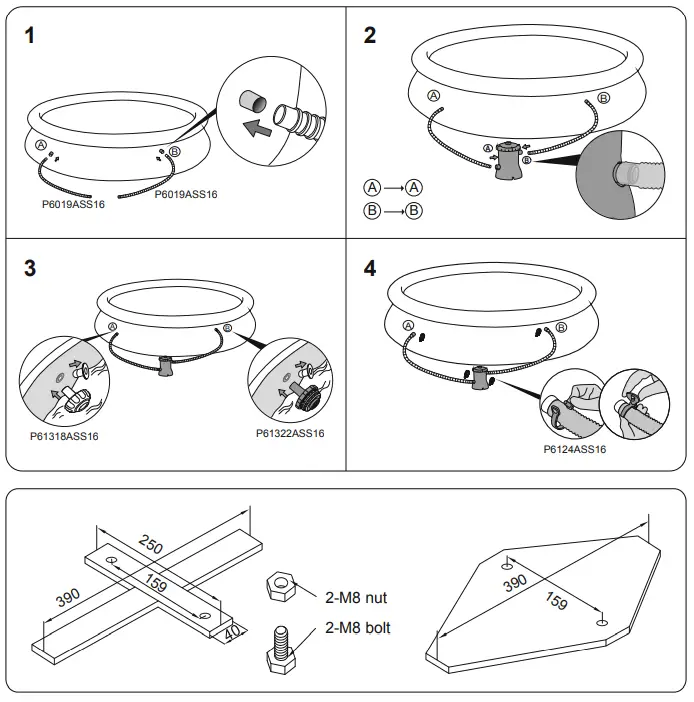 1

Ⓐ Ⓑ

P6019ASS16 P6019ASS16

2

Ⓐ Ⓑ

Ⓐ Ⓑ

Ⓐ → Ⓐ

Ⓑ → Ⓑ

3

Ⓐ Ⓑ

P61318ASS16 P61322ASS16

4

Ⓐ Ⓑ

P6124ASS16

250

159

390

40

2-M8 nut

2-M8 bolt

390

159