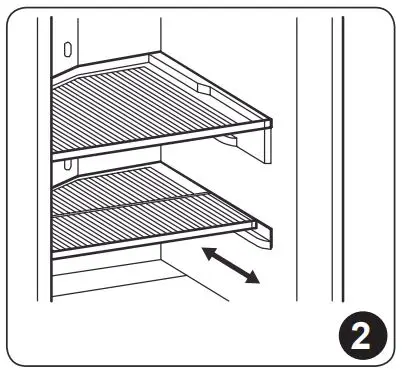 2