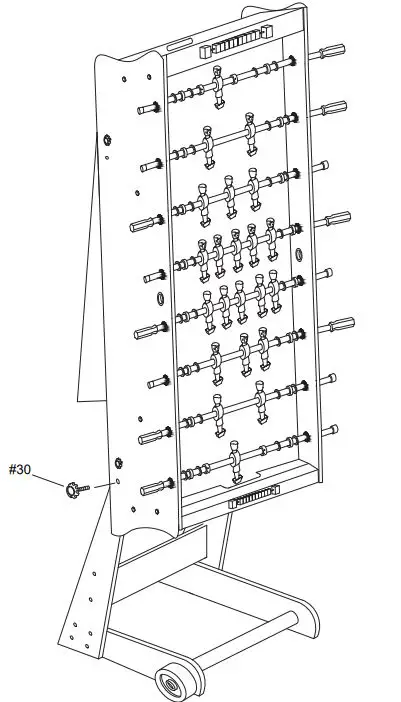 #30