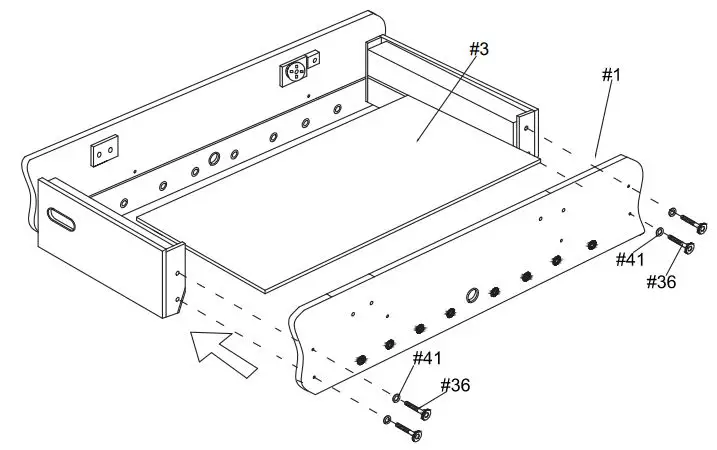 #3
#1
#41
#36
#41
#36