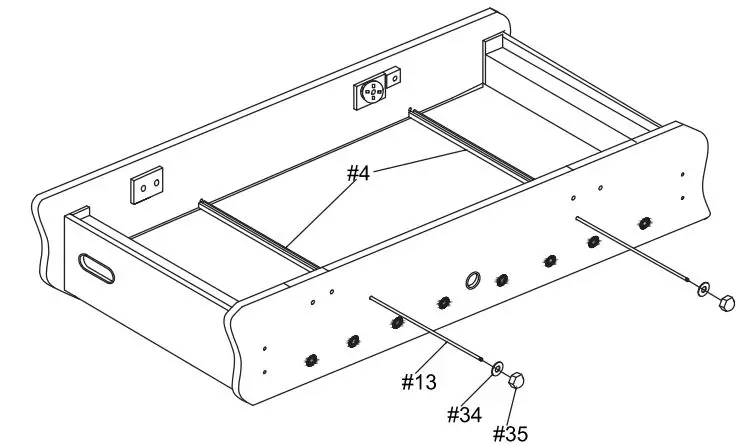 #4

#13

#34

#35