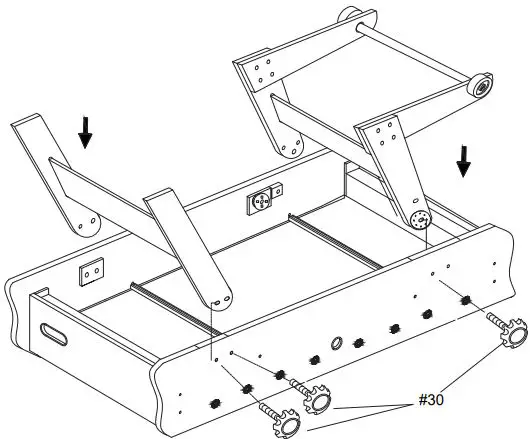 #30