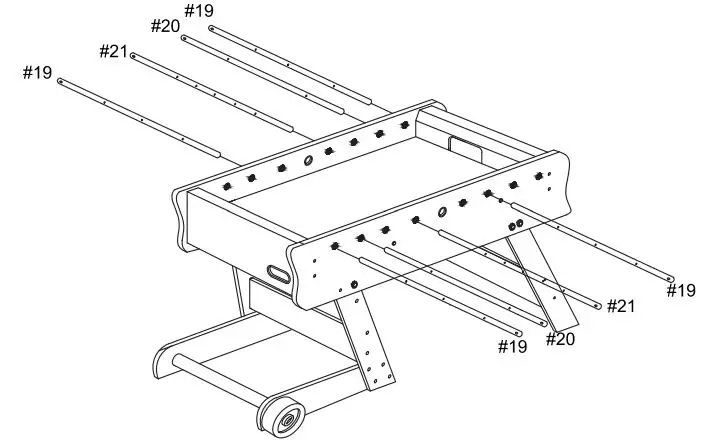 #19
#20
#21
#19
#19
#21
#20
#19