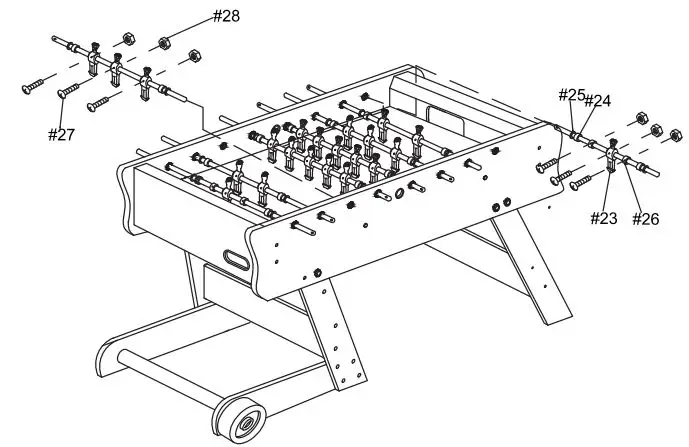 #28

#27

#25
#24

#23
#26